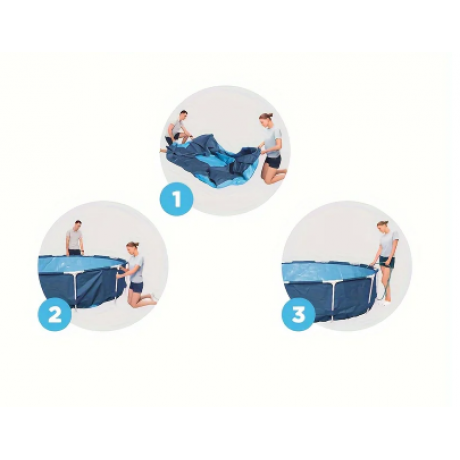 1

2

3